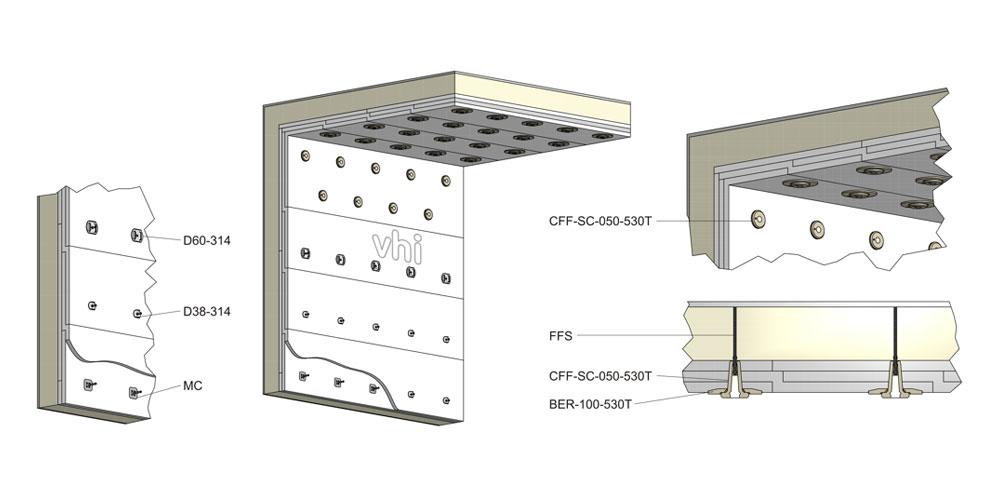 D60-314

D38-314

MC

vhi

CFF-SC-050-530T

FFS

CFF-SC-050-530T

BER-100-530T